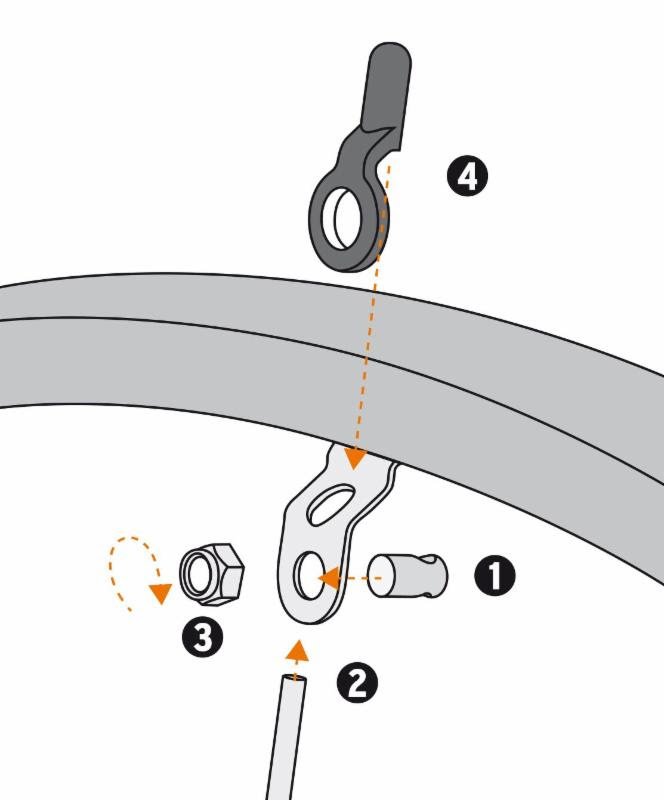 4
1
3
2